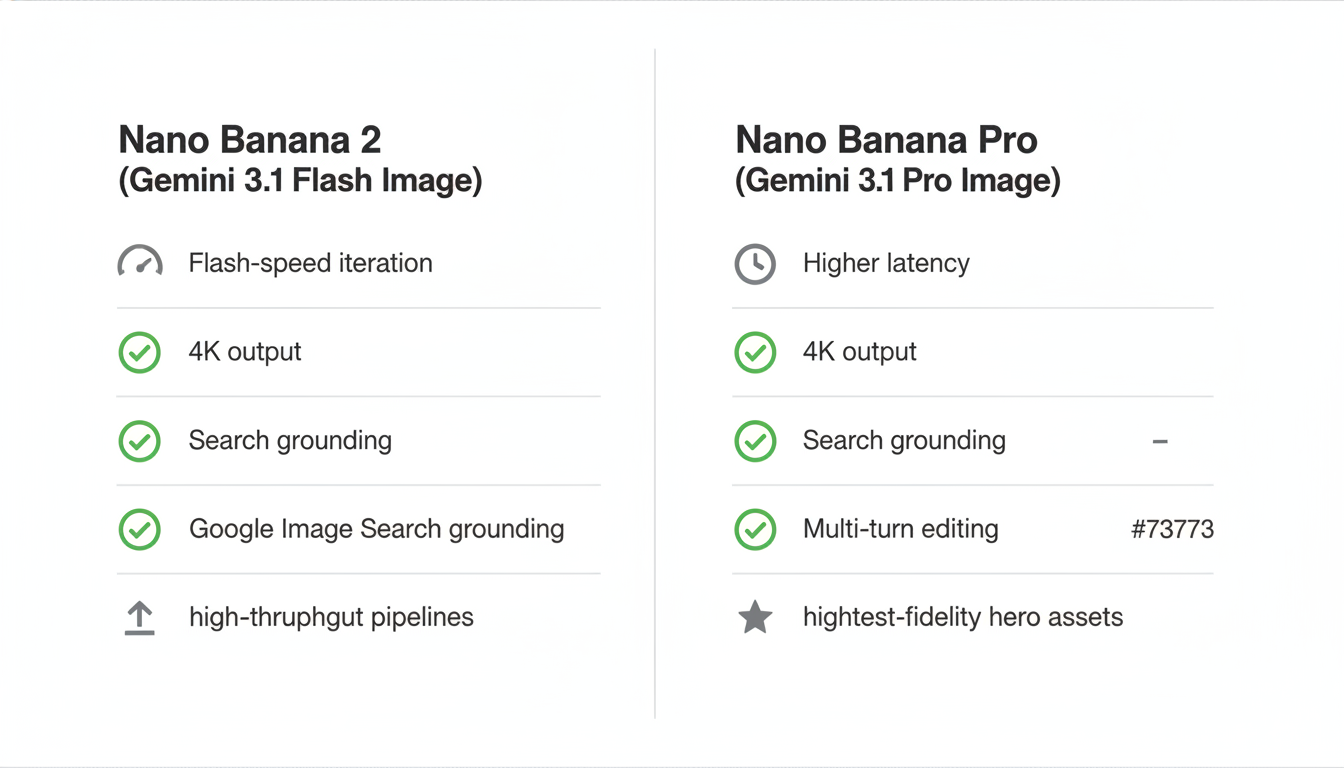 Nano Banana 2
(Gemini 3.1 Flash Image)

Flash-speed iteration

4K output

Search grounding

Google Image Search grounding

high-thruphgut pipelines

Nano Banana Pro
(Gemini 3.1 Pro Image)

Higher latency

4K output

Search grounding –

Multi-turn editing #73773

hightest-fidelity hero assets